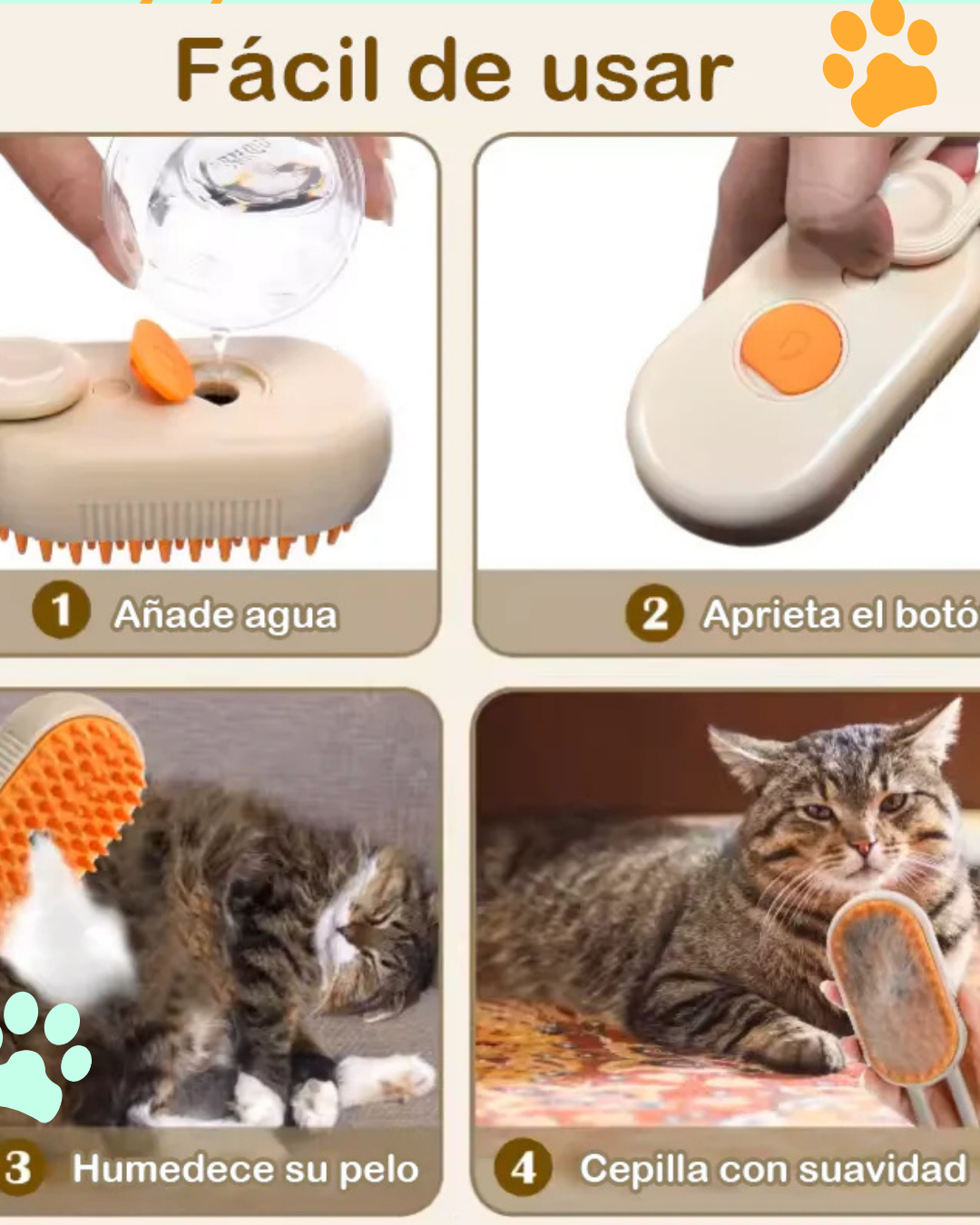 Fácil de usar

1 Añade agua

2 Aprieta el botó

3 Humedece su pelo

4 Cepilla con suavidad